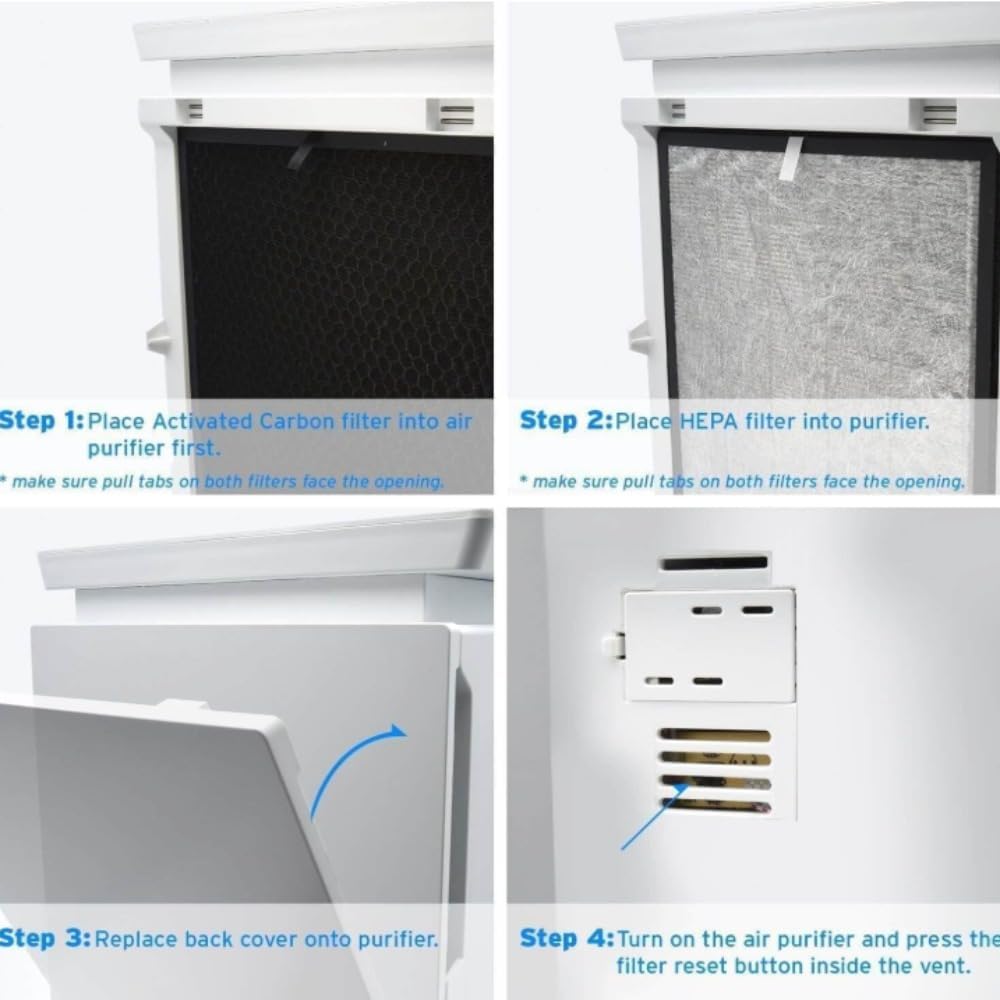 Step 1: Place Activated Carbon filter into air purifier first.

* make sure pull tabs on both filters face the opening.

Step 2: Place HEPA filter into purifier.

* make sure pull tabs on both filters face the opening.

Step 3: Replace back cover onto purifier.

Step 4: Turn on the air purifier and press the filter reset button inside the vent.