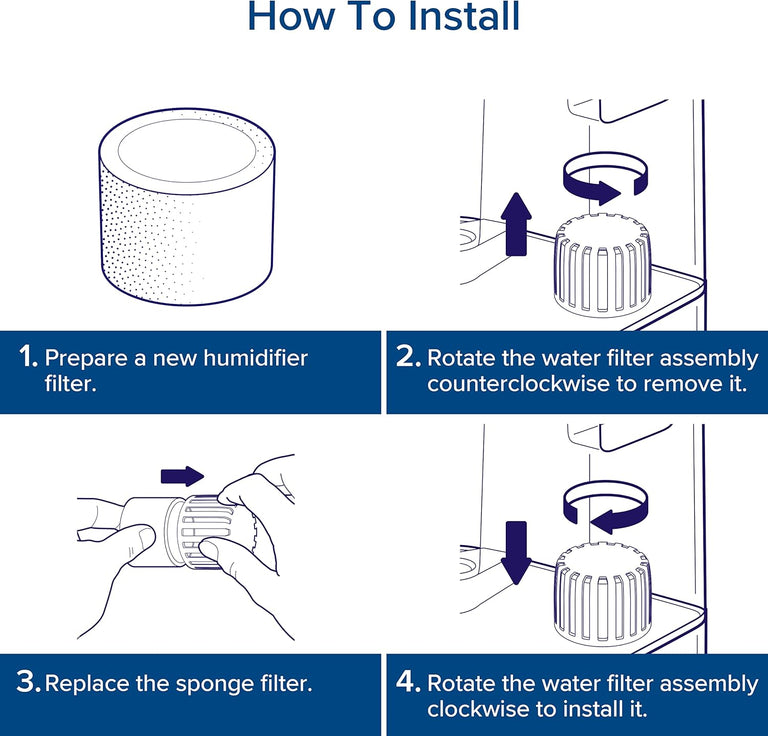 How To Install

1. Prepare a new humidifier filter.

2. Rotate the water filter assembly counterclockwise to remove it.

3. Replace the sponge filter.

4. Rotate the water filter assembly clockwise to install it.