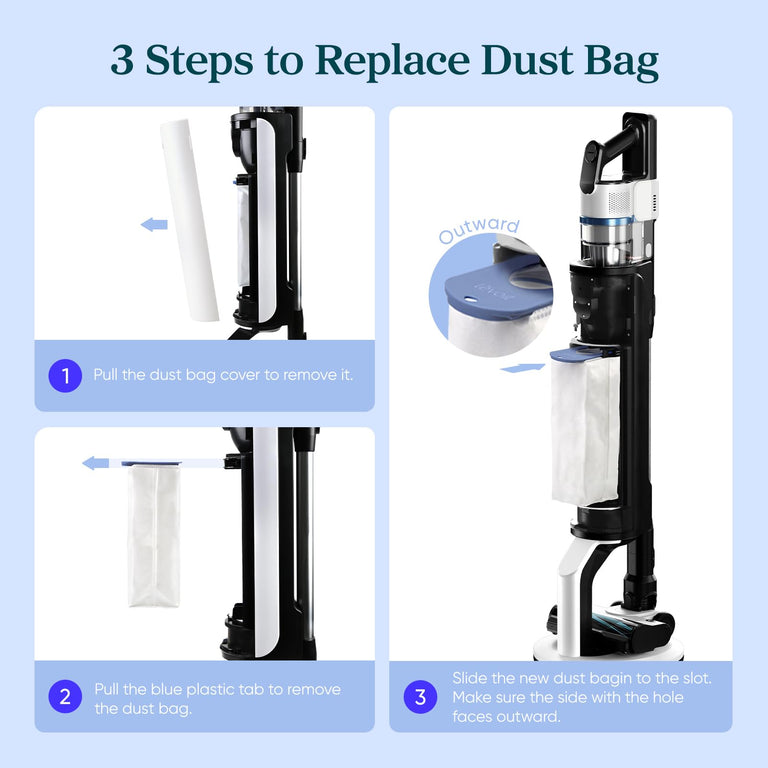 3 Steps to Replace Dust Bag

1 Pull the dust bag cover to remove it.

2 Pull the blue plastic tab to remove the dust bag.

Outward

3 Slide the new dust bagin to the slot. Make sure the side with the hole faces outward.