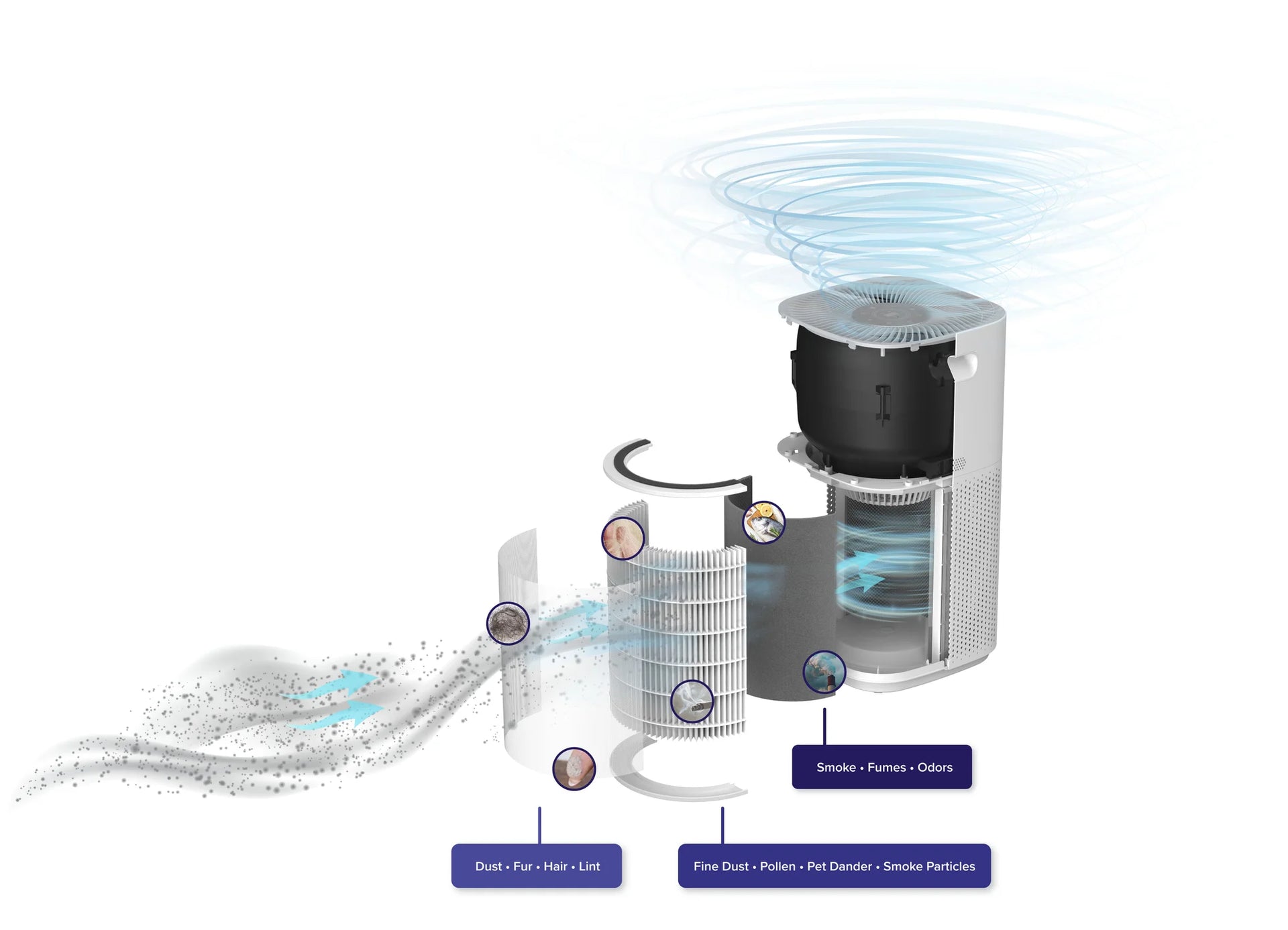 Smoke • Fumes • Odors

Dust • Fur • Hair • Lint

Fine Dust • Pollen • Pet Dander • Smoke Particles